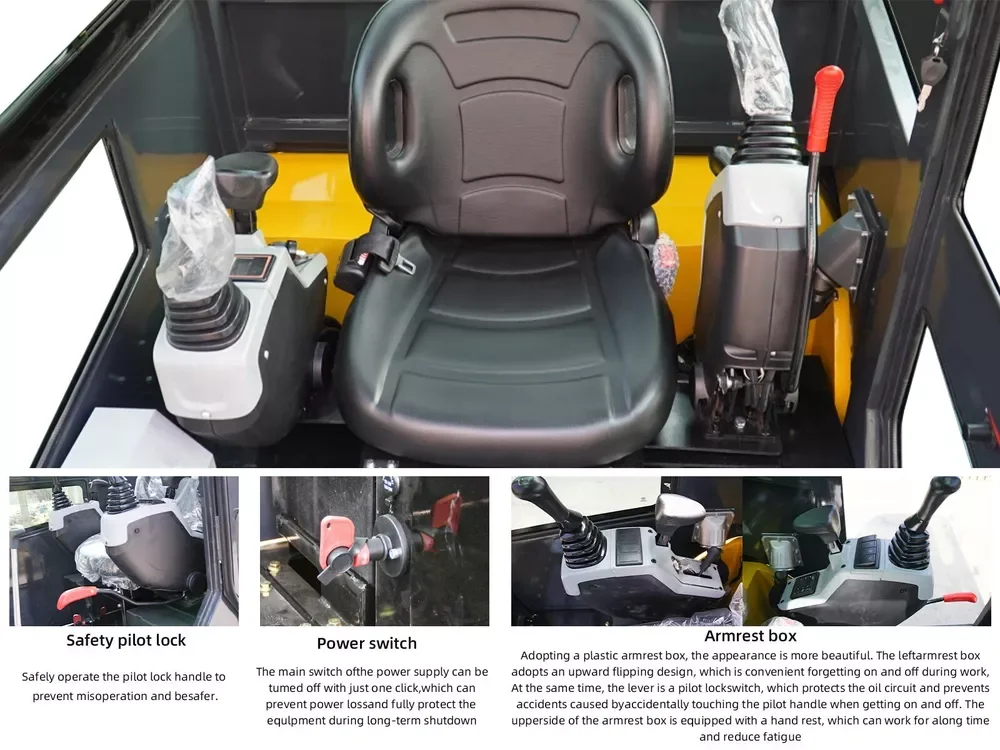 Safety pilot lock

Safely operate the pilot lock handle to prevent misoperation and besafer.

Power switch

The main switch ofthe power supply can be tumed off with just one click,which can prevent power lossand fully protect the equlpment during long-term shutdown

Armrest box

Adopting a plastic armrest box, the appearance is more beautiful. The leftarmrest box adopts an upward flipping design, which is convenient forgetting on and off during work, At the same time, the lever is a pilot lockswitch, which protects the oil circuit and prevents accidents caused byaccidentally touching the pilot handle when getting on and off. The upperside of the armrest box is equipped with a hand rest, which can work for along time and reduce fatigue